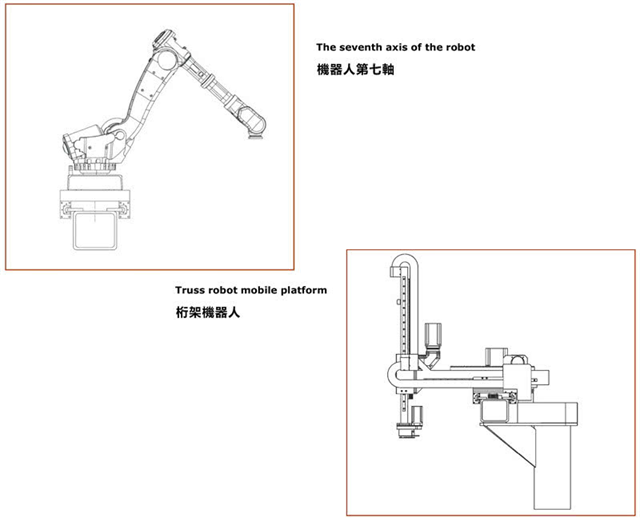 The seventh axis of the robot

機器人第七軸

Truss robot mobile platform

桁架機器人