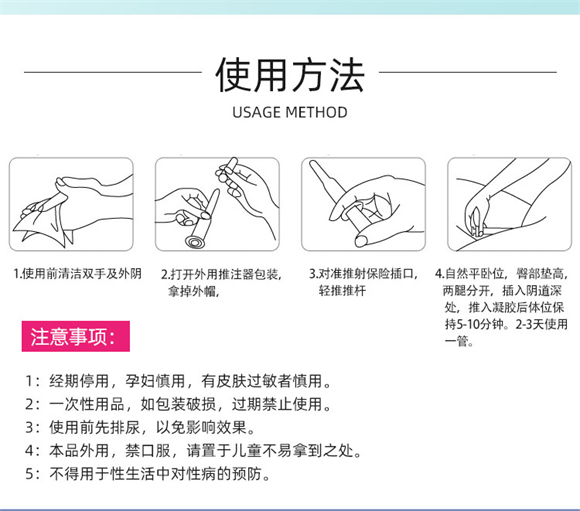 使用方法

USAGE METHOD

1.使用前清洁双手及外阴

2.打开外用推注器包装，拿掉外帽，

3.对准推射保险插口，轻推推杆

4.自然平卧位，臀部垫高，两腿分开，插入阴道深处，推入凝胶后体位保持5-10分钟。2-3天使用一管。

注意事项：

1：经期停用，孕妇慎用，有皮肤过敏者慎用。

2：一次性用品，如包装破损，过期禁止使用。

3：使用前先排尿，以免影响效果。

4：本品外用，禁口服，请置于儿童不易拿到之处。

5：不得用于性生活中对性病的预防。