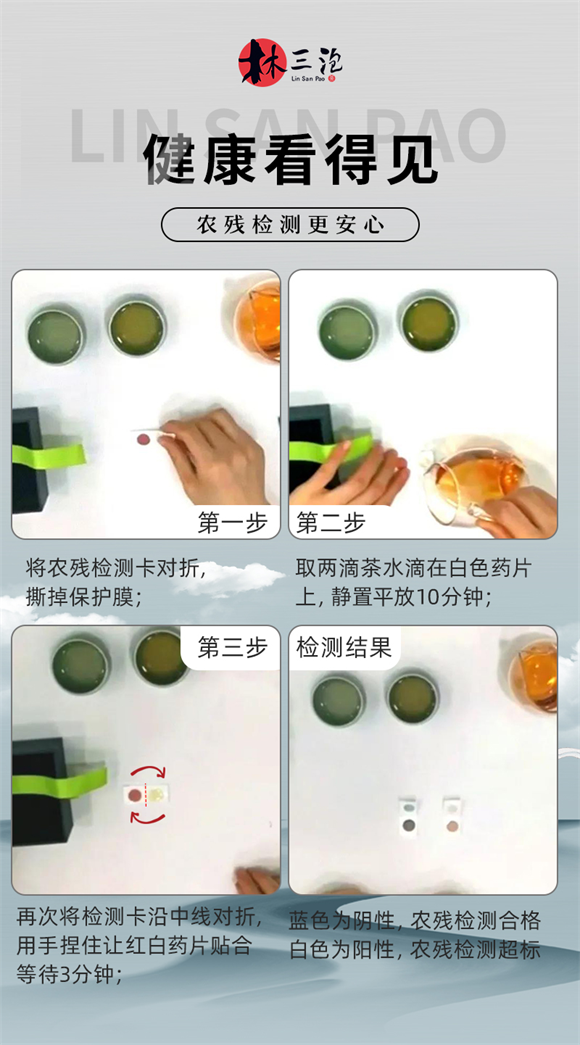 林三泡
Lin San Pao

LIN SAN PAO
健康看得见

农残检测更安心

第一步
将农残检测卡对折，撕掉保护膜；

第二步
取两滴茶水滴在白色药片上，静置平放10分钟；

第三步
再次将检测卡沿中线对折，用手捏住让红白药片贴合等待3分钟；

检测结果
蓝色为阴性，农残检测合格
白色为阳性，农残检测超标